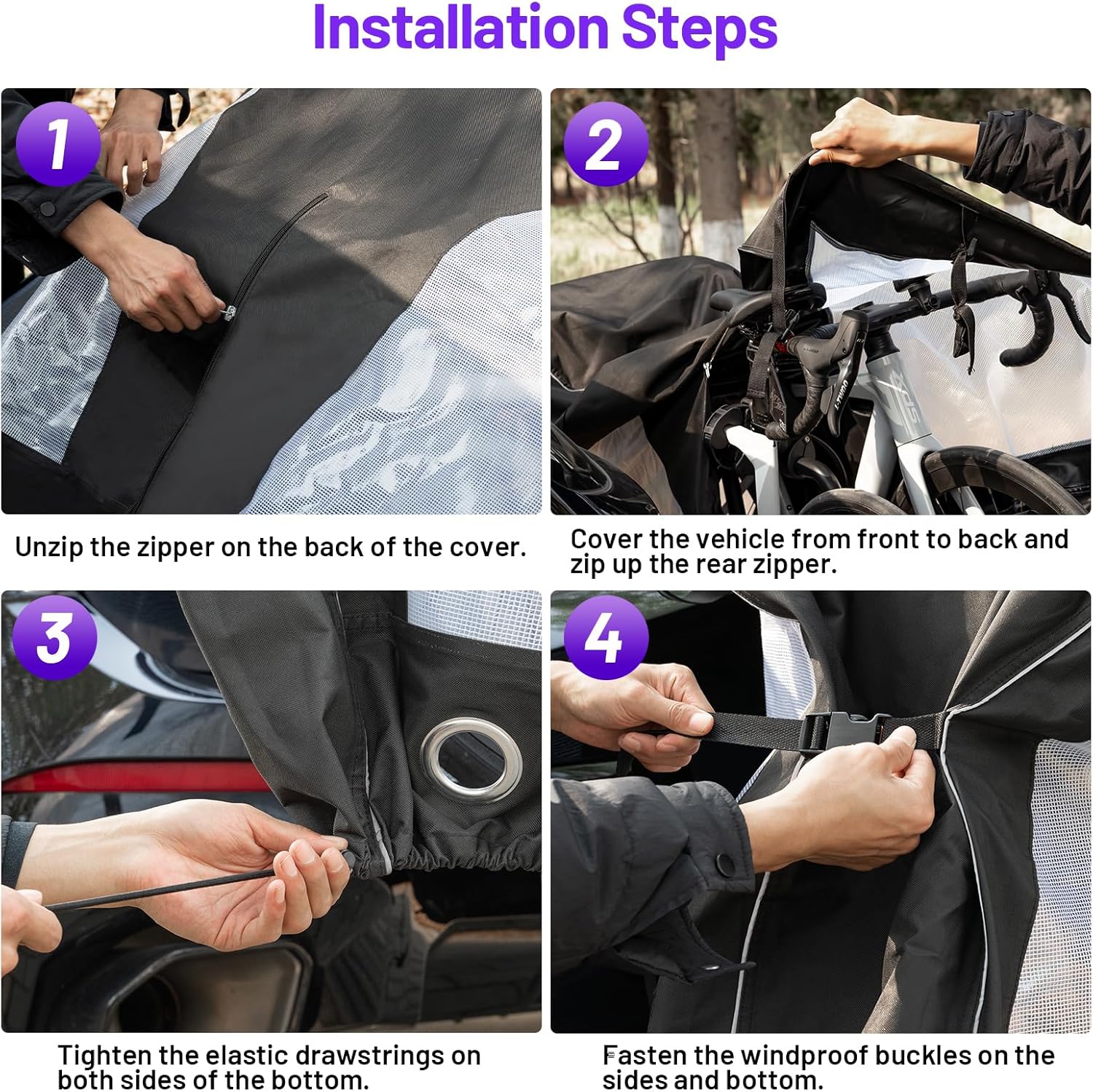 Installation Steps

1

Unzip the zipper on the back of the cover.

2

Cover the vehicle from front to back and zip up the rear zipper.

3

Tighten the elastic drawstrings on both sides of the bottom.

4

Fasten the windproof buckles on the sides and bottom.