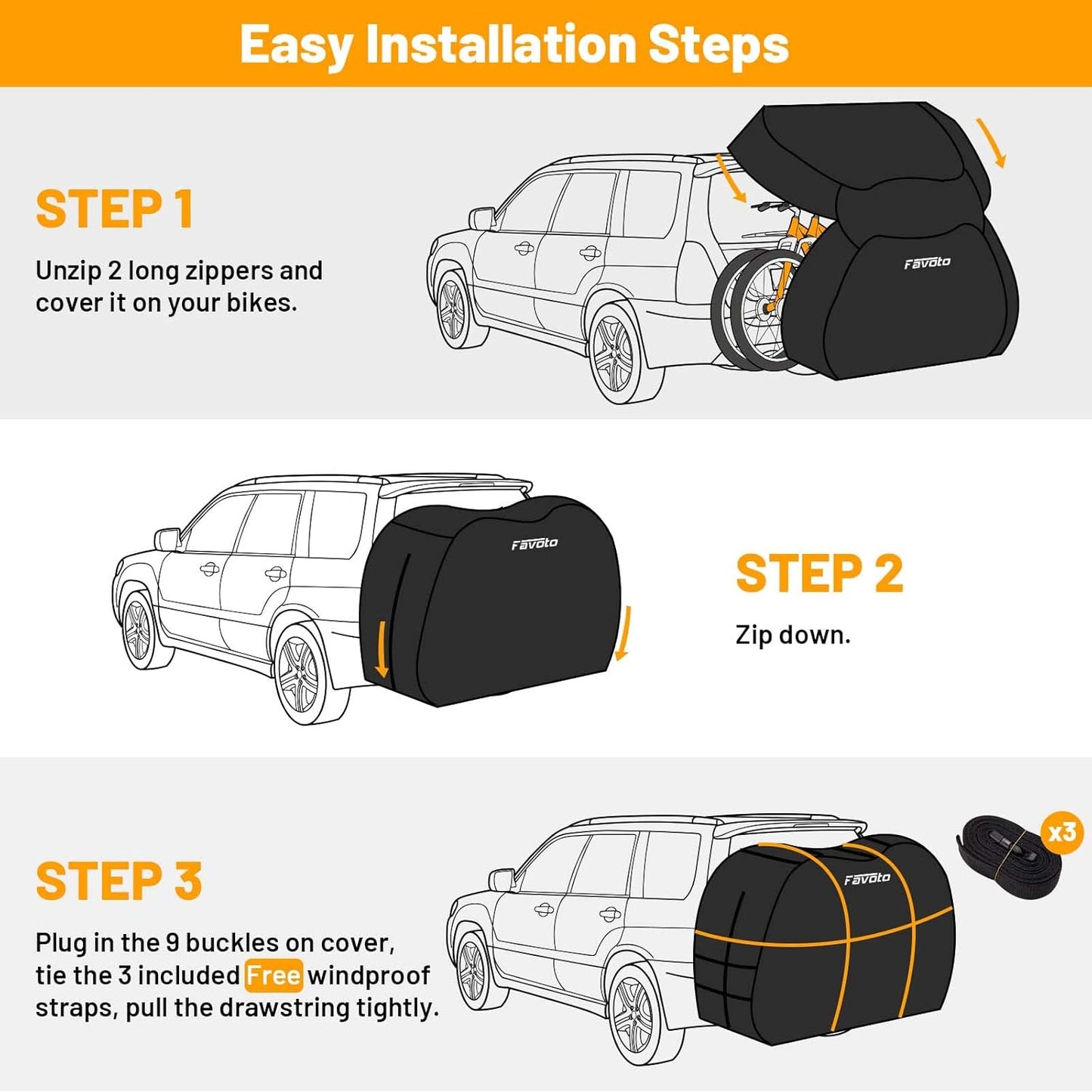 Easy Installation Steps

STEP 1

Unzip 2 long zippers and cover it on your bikes.

Favoto

Favoto

STEP 2

Zip down.

STEP 3

Plug in the 9 buckles on cover, tie the 3 included Free windproof straps, pull the drawstring tightly.

Favoto

x3